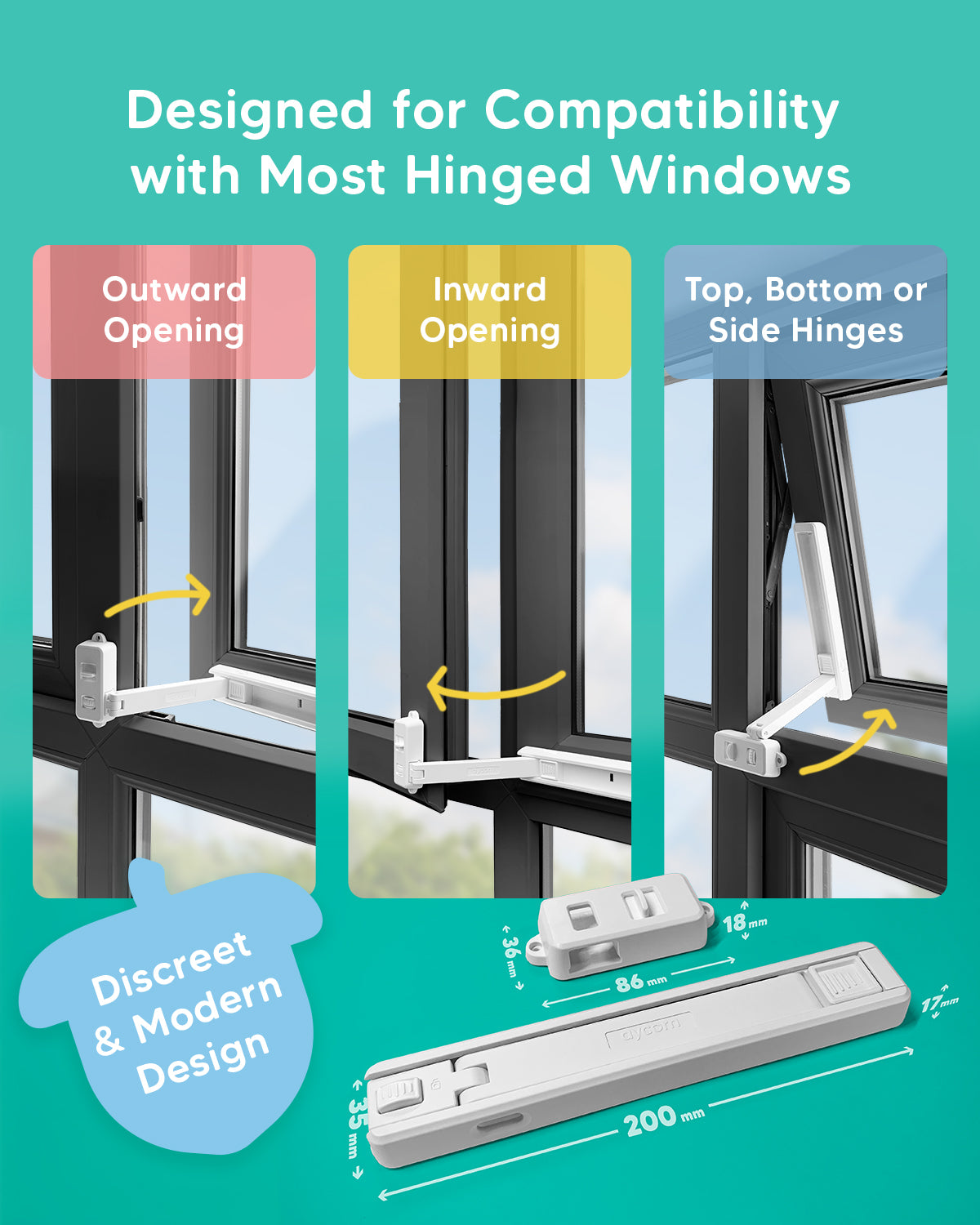 Designed for Compatibility with Most Hinged Windows

Outward Opening

Inward Opening

Top, Bottom or Side Hinges

Discreet & Modern Design

36 mm

18 mm

86 mm

17 mm

aycorn

35 mm

200 mm