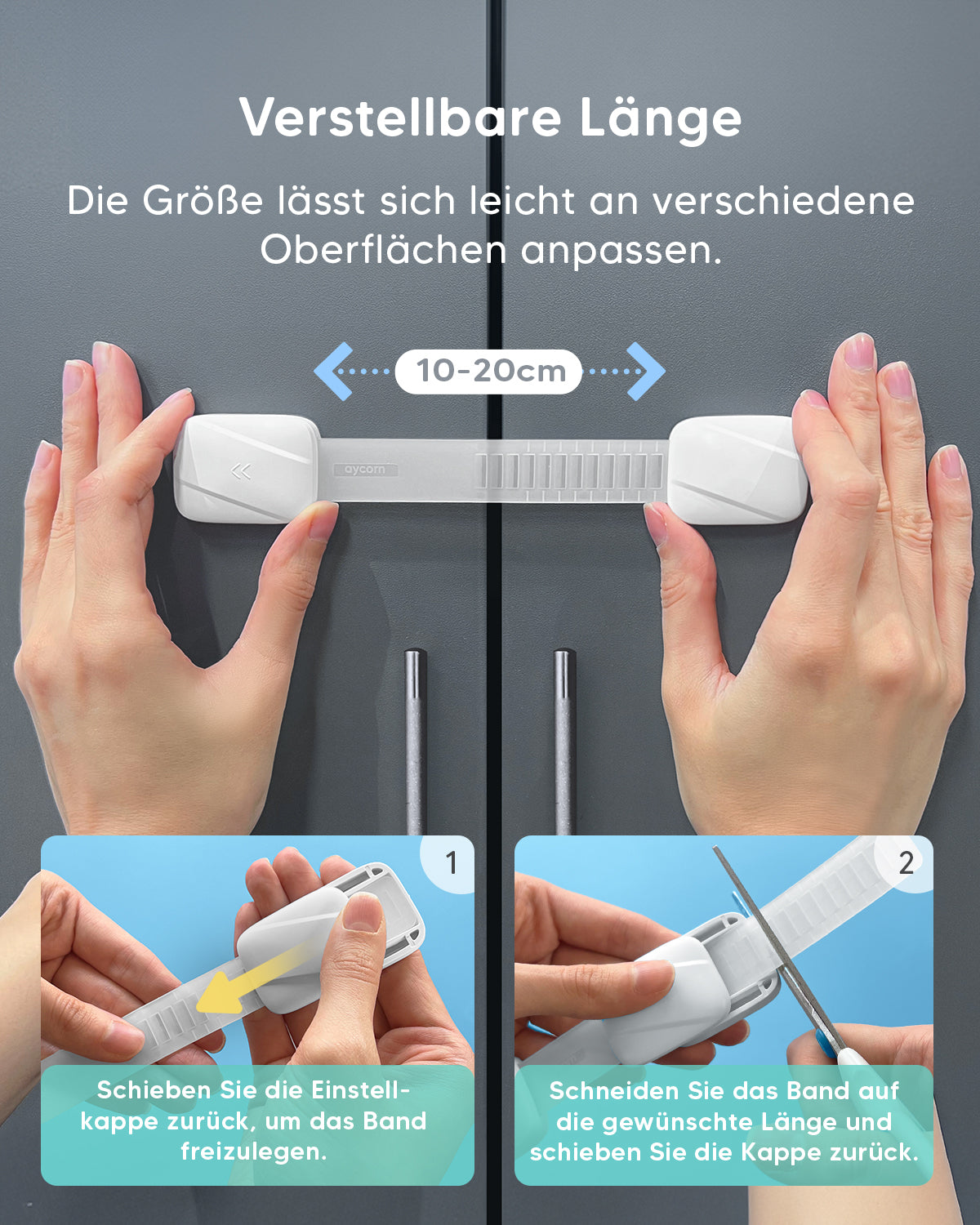 Verstellbare Länge

Die Größe lässt sich leicht an verschiedene Oberflächen anpassen.

10-20cm

aycorn

1

Schieben Sie die Einstellkappe zurück, um das Band freizulegen.

2

Schneiden Sie das Band auf die gewünschte Länge und schieben Sie die Kappe zurück.